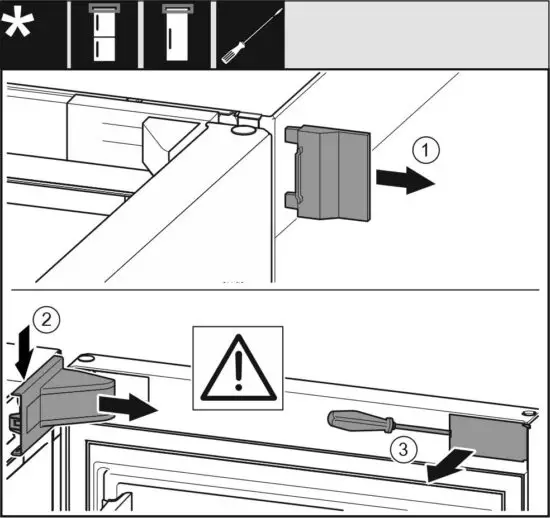 *

1

2

3