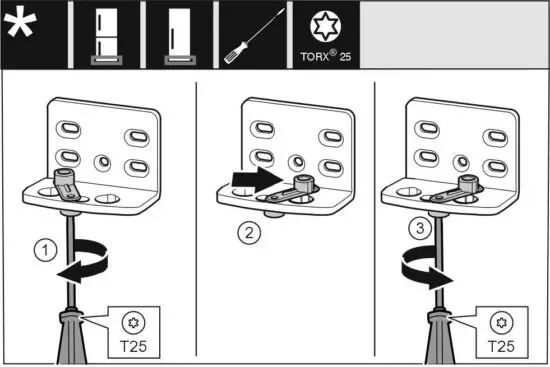 *

TORX® 25

1

T25

2

3

T25