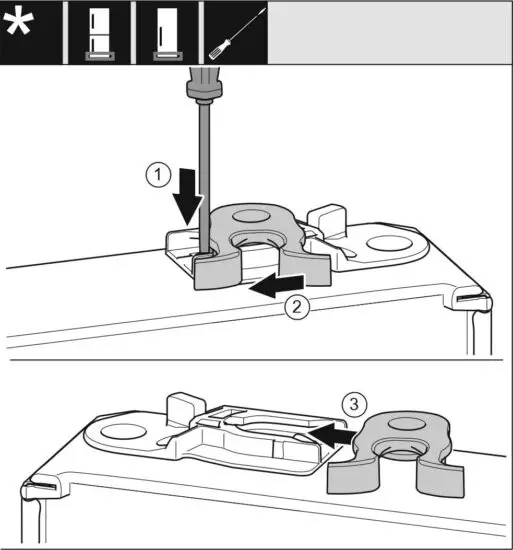 *

1

2

3