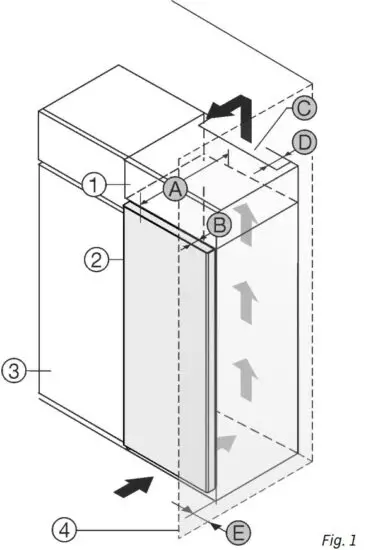 C
D
1
A
B
2
3
4
E
Fig. 1