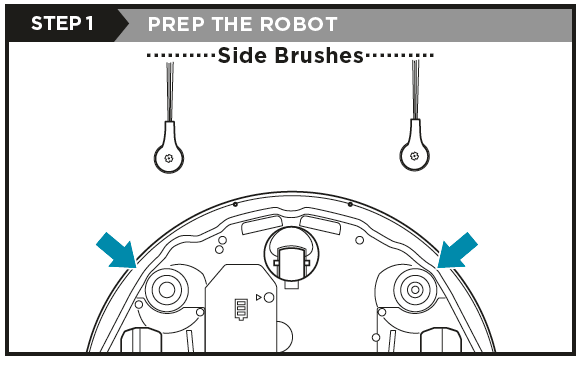 STEP 1 PREP THE ROBOT

Side Brushes