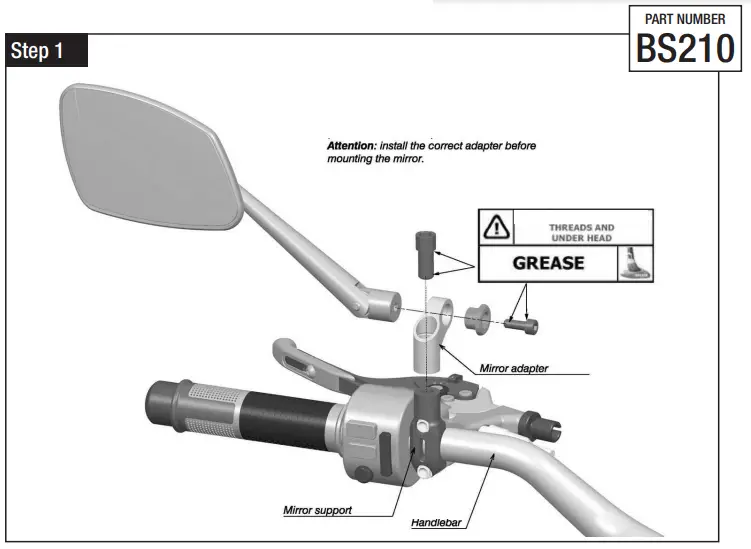 PART NUMBER
BS210

Step 1

Attention: install the correct adapter before mounting the mirror.

THREADS AND UNDER HEAD

GREASE

Mirror adapter

Mirror support

Handlebar