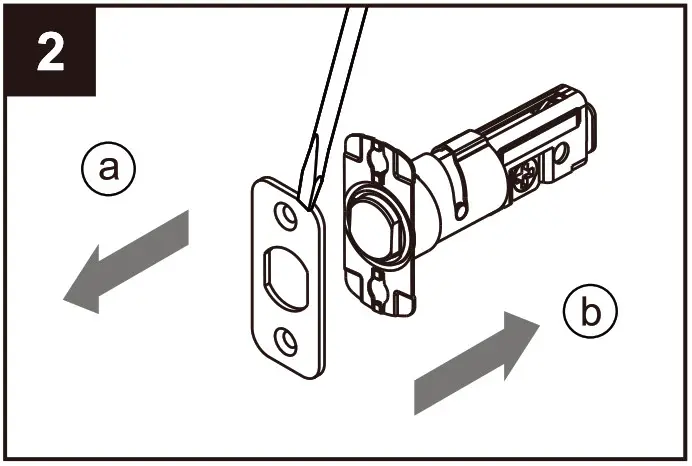 2

a

b