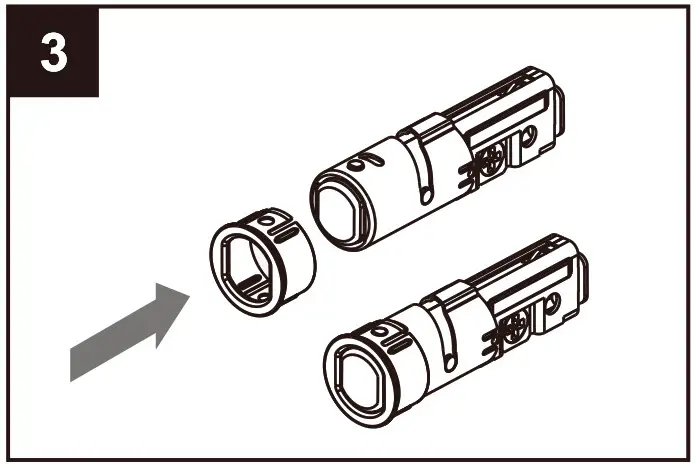 3