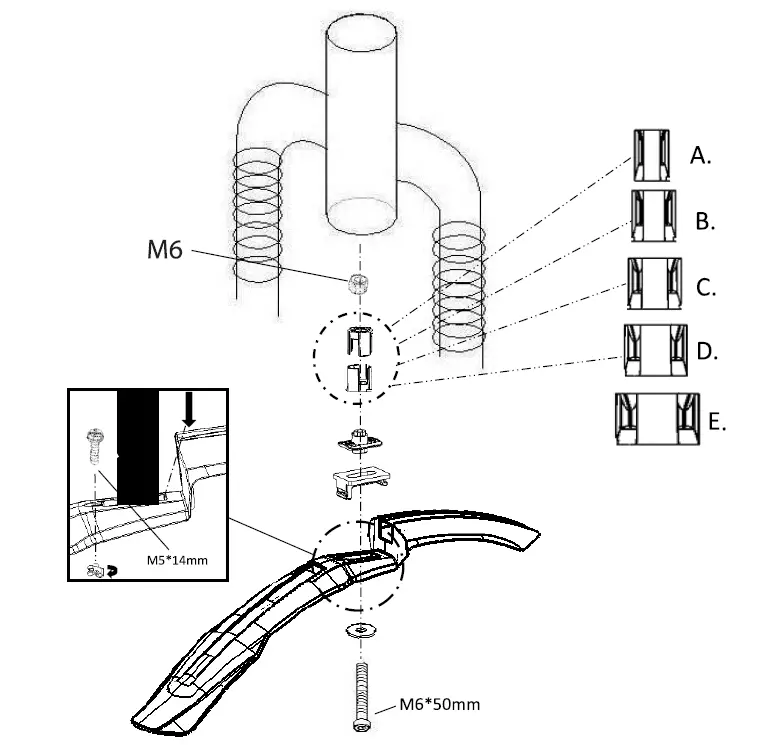 M6

A.

B.

C.

D.

E.

M5*14mm

M6*50mm