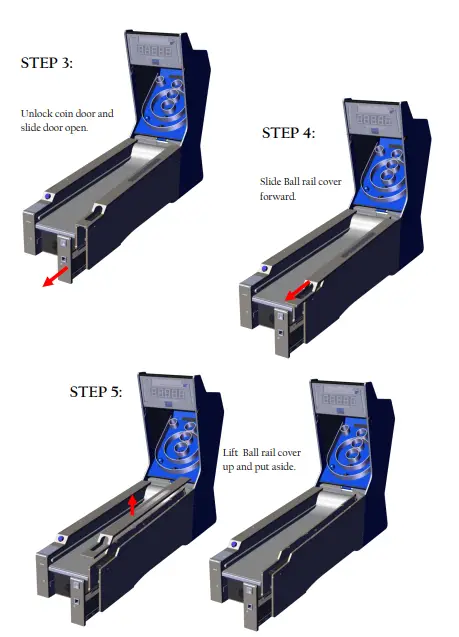 STEP 3:

Unlock coin door and slide door open.

STEP 4:

Slide Ball rail cover forward.

STEP 5:

Lift Ball rail cover up and put aside.