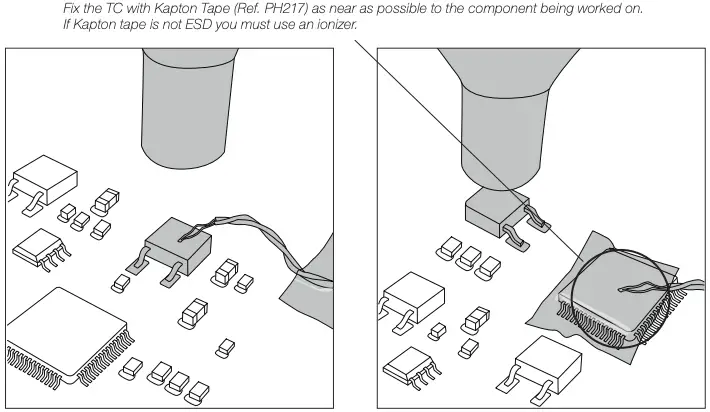 Fix the TC with Kapton Tape (Ref. PH217) as near as possible to the component being worked on.
If Kapton tape is not ESD you must use an ionizer.