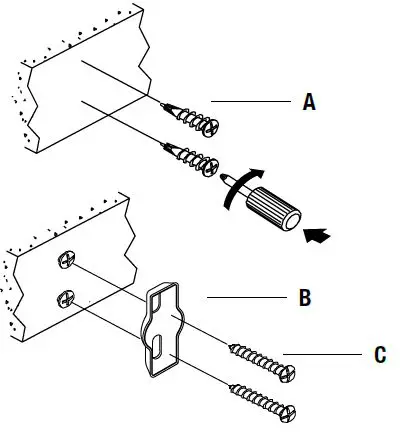 A

B

C