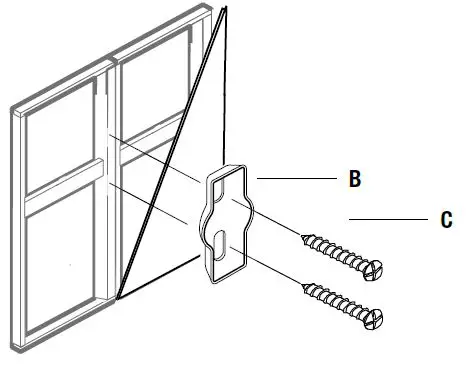 B
C