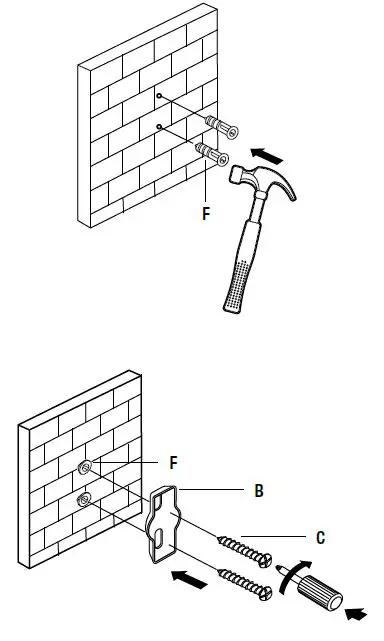 F

F

B

C