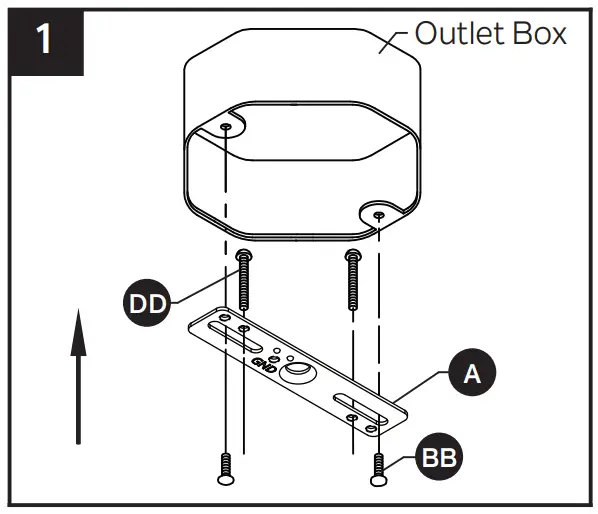 1

Outlet Box

DD

GND

A

BB