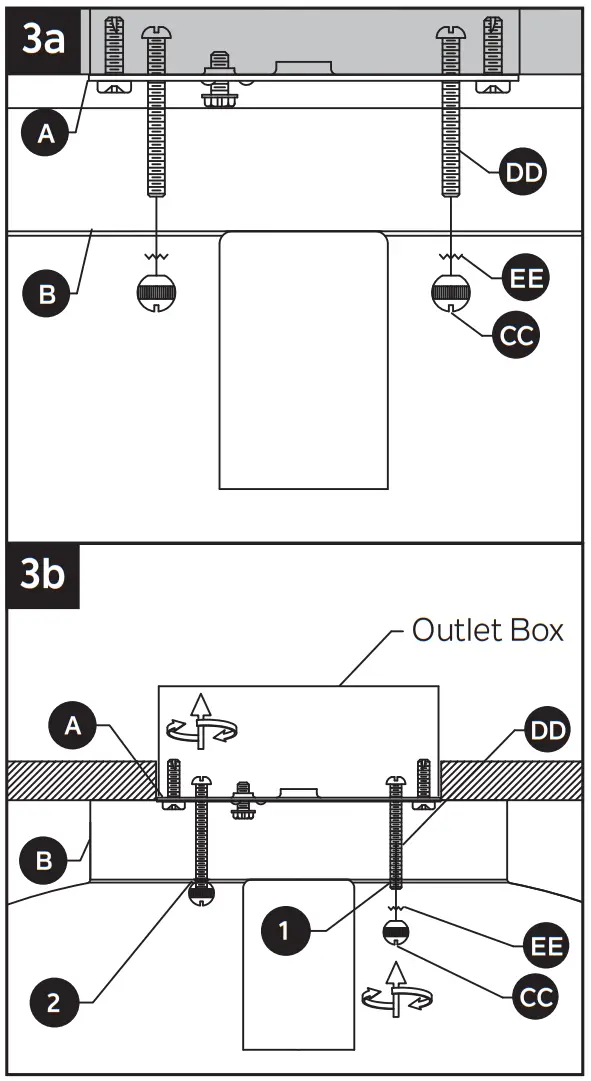 3a

A

DD

B

EE

CC

3b

Outlet Box

A

DD

B

1

EE

2

CC