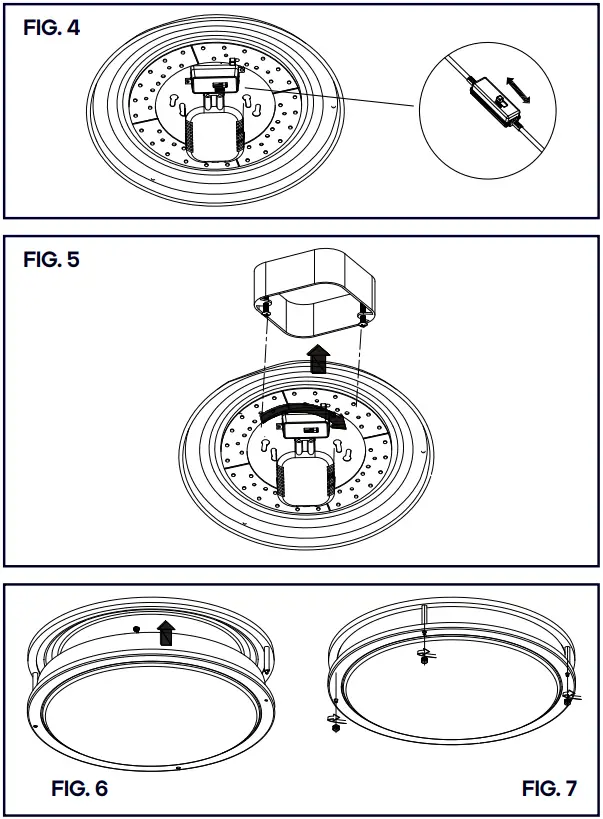 FIG. 4

FIG. 5

FIG. 6

FIG. 7