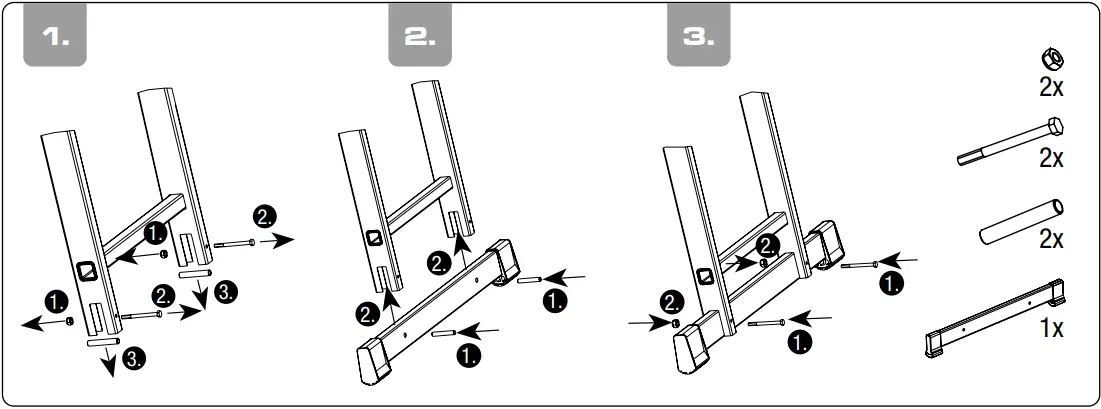 1.

1.
2.
1.
2.
3.
3.

2.

2.
2.
1.
1.

3.

2.
2.
1.
1.

2x
2x
2x
1x