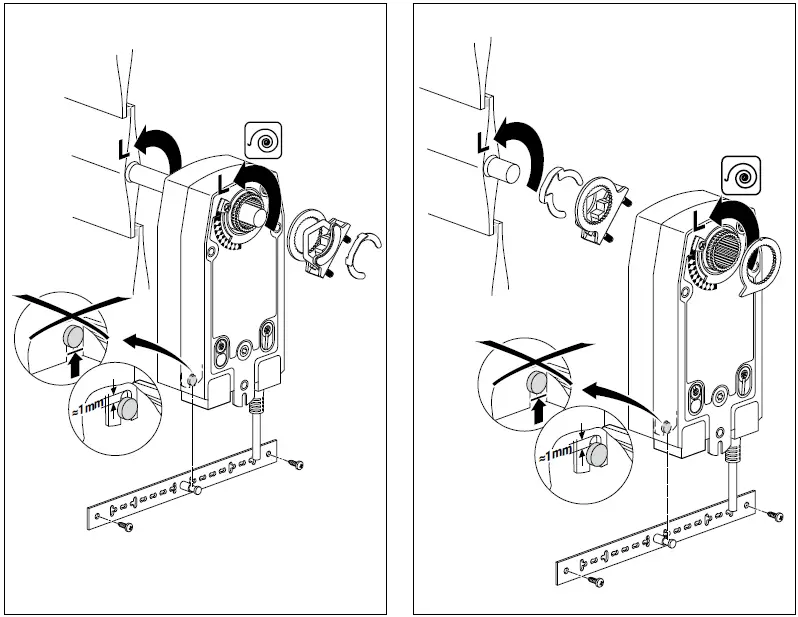 L
L
≈1 mm
L
L
≈1 mm