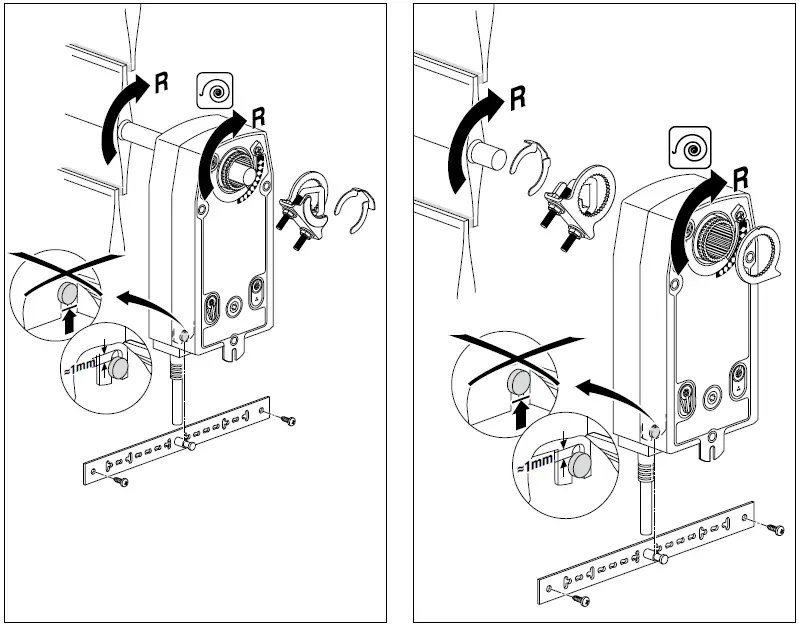 R
R
≈1mm
R
R
≈1mm