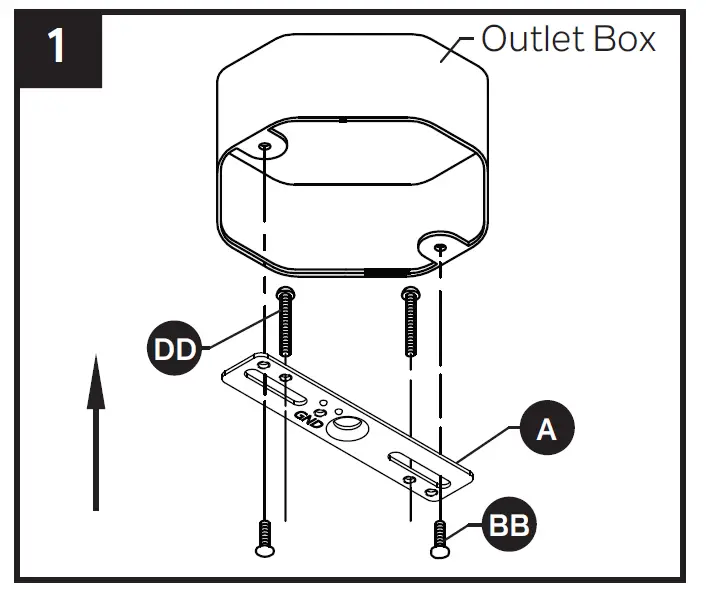 1

Outlet Box

DD

GND

A

BB