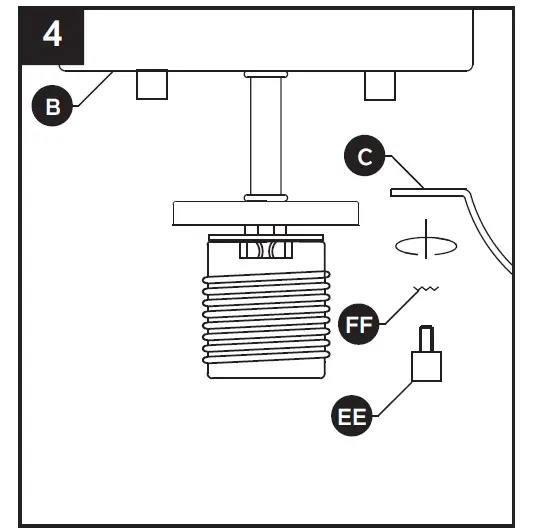 4
B
C
FF
EE