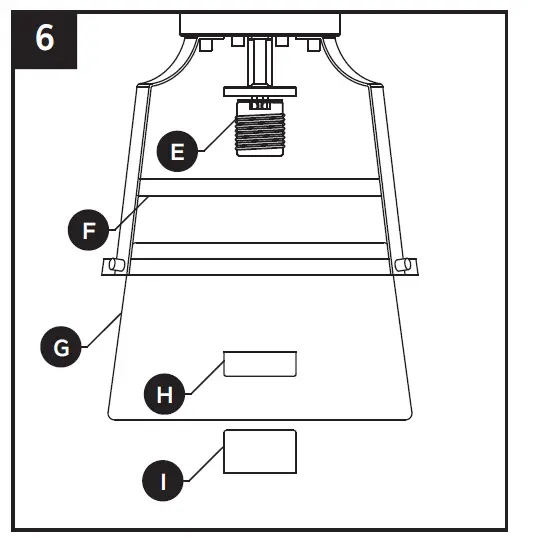 6

E

F

G

H

I