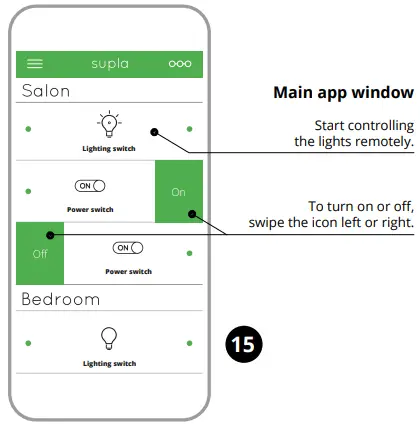 supla

Salon

Lighting switch

ON

Power switch

On

Off

ON

Power switch

Bedroom

Lighting switch

Main app window

Start controlling the lights remotely.

To turn on or off, swipe the icon left or right.

15