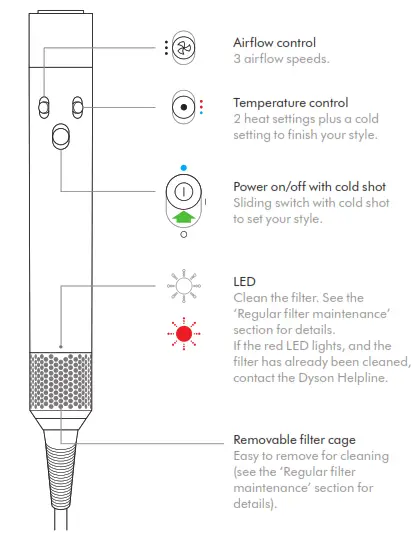 Airflow control
3 airflow speeds.

Temperature control
2 heat settings plus a cold setting to finish your style.

Power on/off with cold shot
Sliding switch with cold shot to set your style.

LED
Clean the filter. See the 'Regular filter maintenance' section for details.
If the red LED lights, and the filter has already been cleaned, contact the Dyson Helpline.

Removable filter cage
Easy to remove for cleaning (see the 'Regular filter maintenance' section for details).