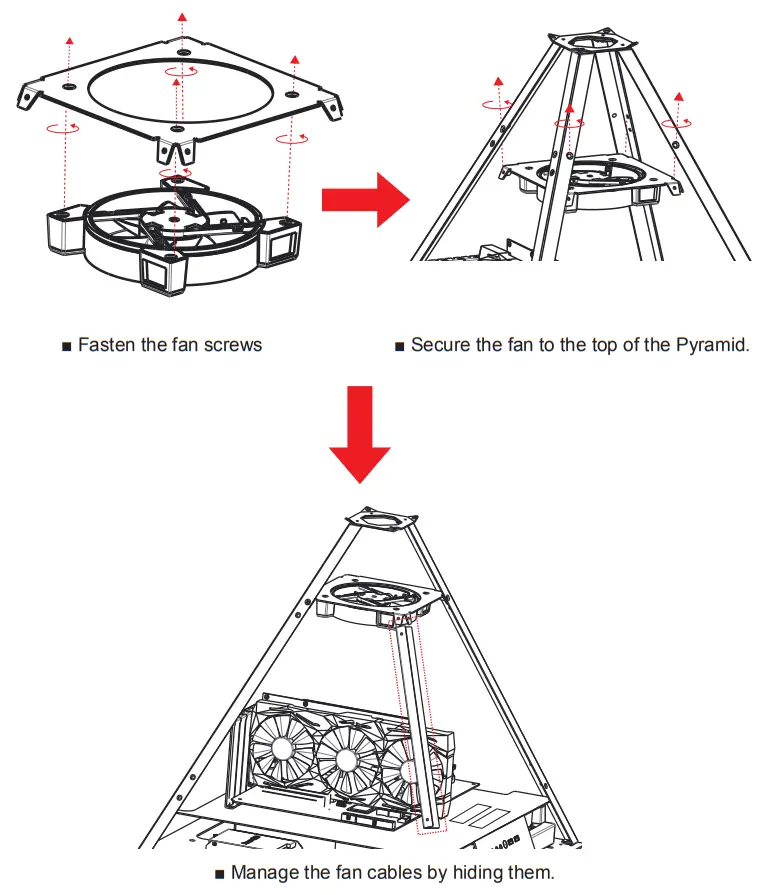 ■ Fasten the fan screws

■ Secure the fan to the top of the Pyramid.

■ Manage the fan cables by hiding them.