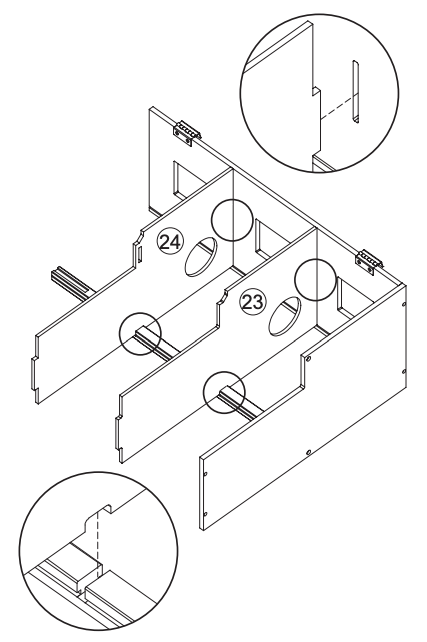 24
23