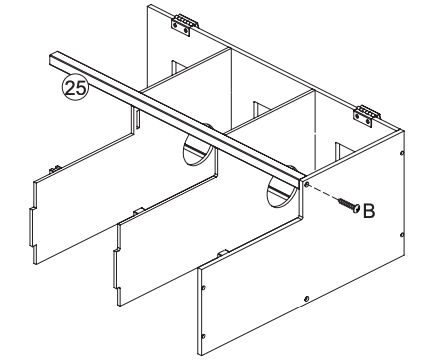 25
B