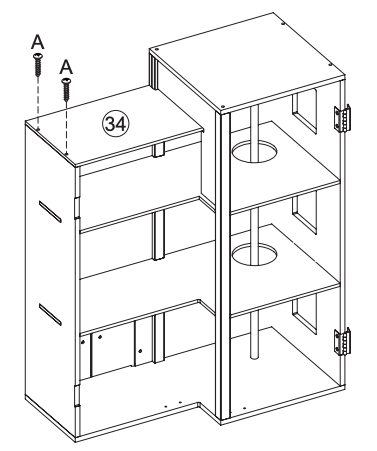 A
A
34