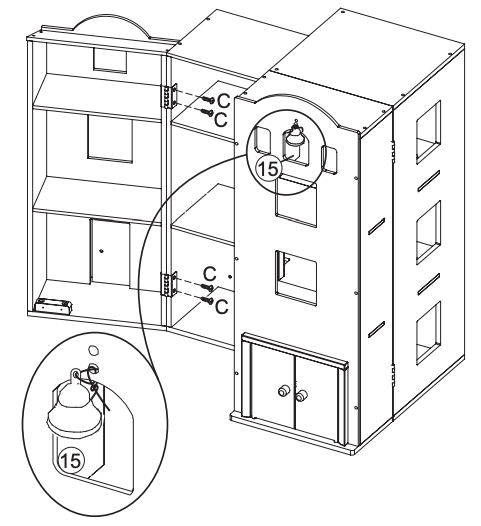 C
C
15
C
C
15