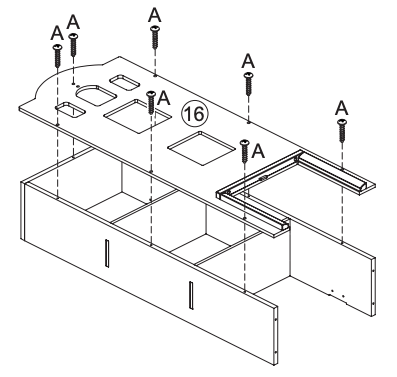 A
A
A
A
A
16
A
A