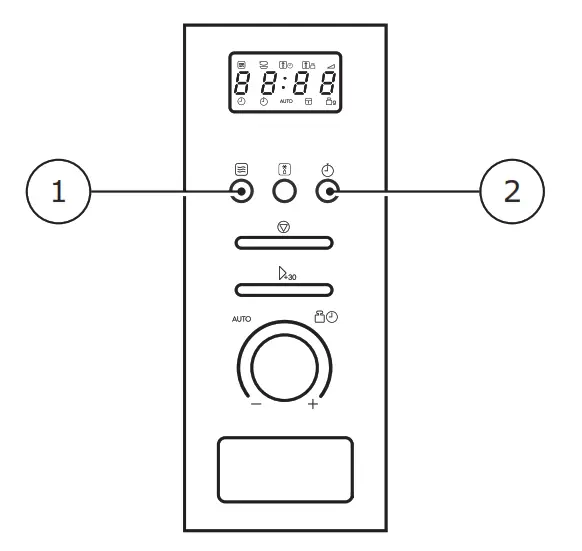 88:88
AUTO
g

1

2

+30

AUTO

−
+