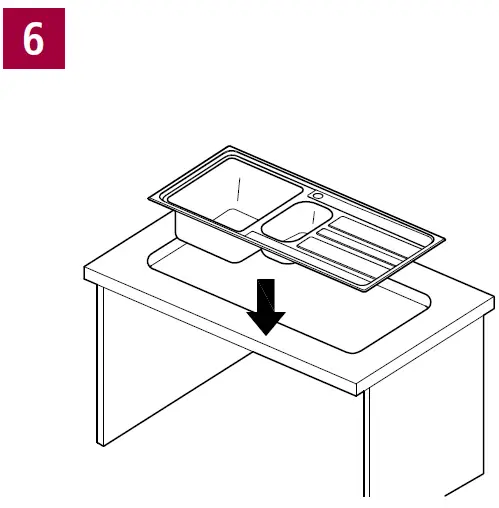 6