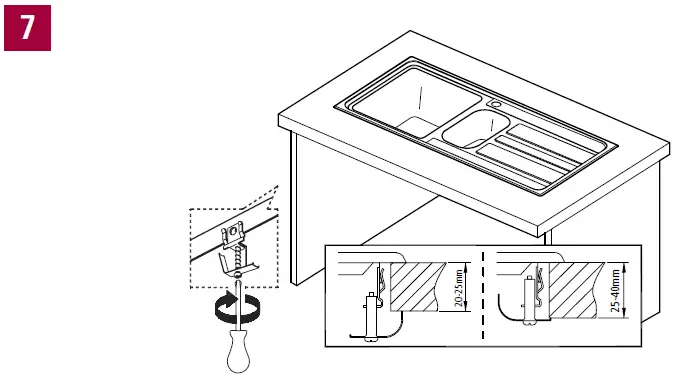 7

20-25mm

25-40mm