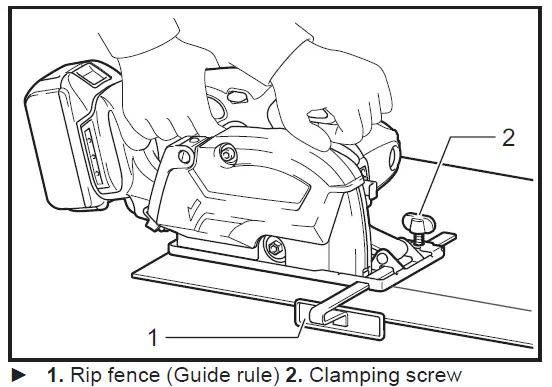 2

1

► 1. Rip fence (Guide rule) 2. Clamping screw