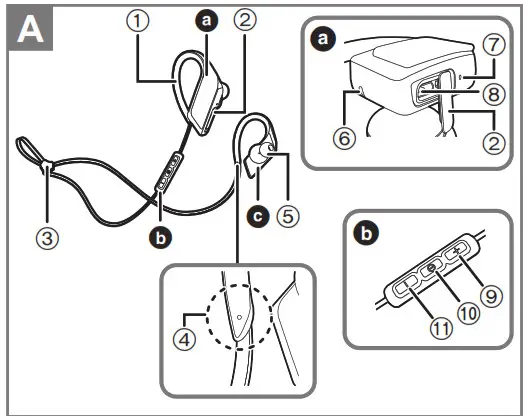 A
①
a
②
③
b
c
⑤
④
a
⑦
⑧
⑥
②
b
+
⑨
⑩
⑪