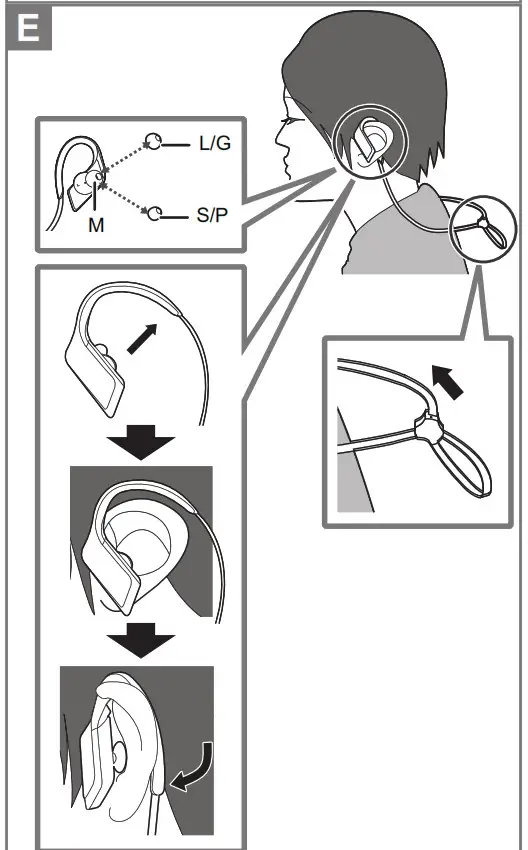 E

L/G
M
S/P