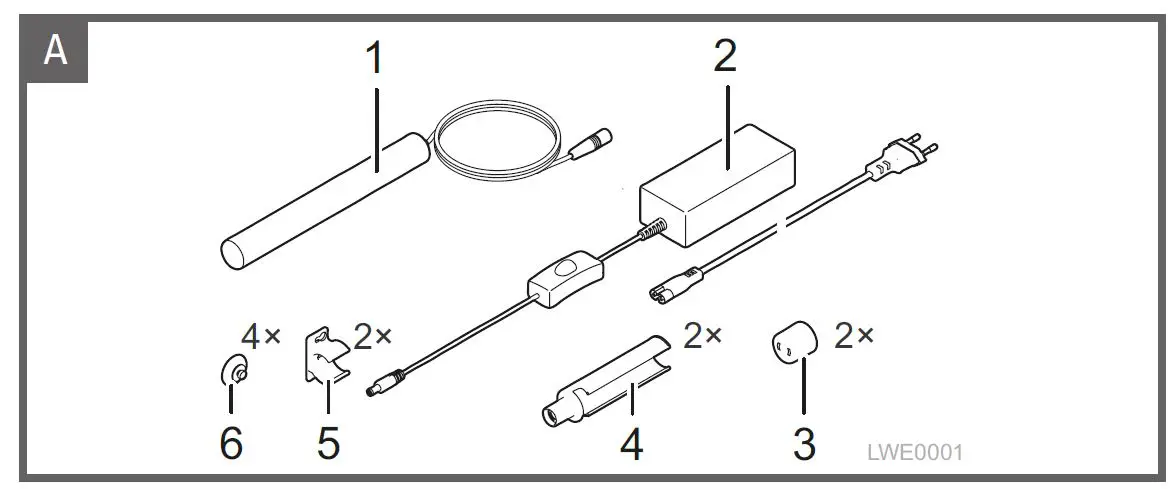 A

1

2

4×

2×

2×

2×

6

5

4

3

LWE0001