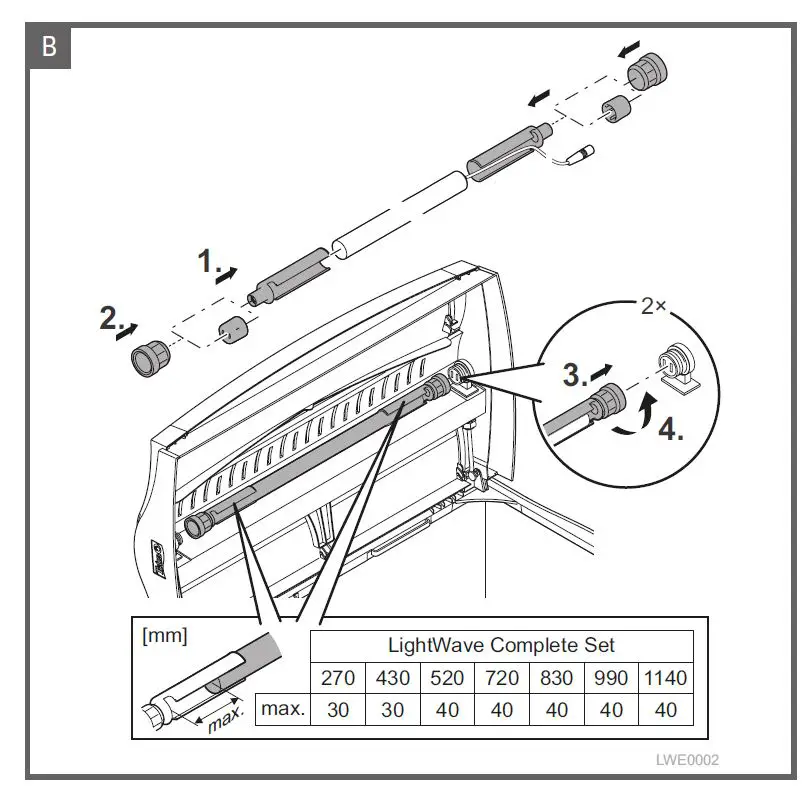 B

1.

2.

2×

3.

4.

[mm]

max.

| | LightWave Complete Set | | | | | | |
|---|---|---|---|---|---|---|---|
| | 270 | 430 | 520 | 720 | 830 | 990 | 1140 |
| max. | 30 | 30 | 40 | 40 | 40 | 40 | 40 |

LWE0002