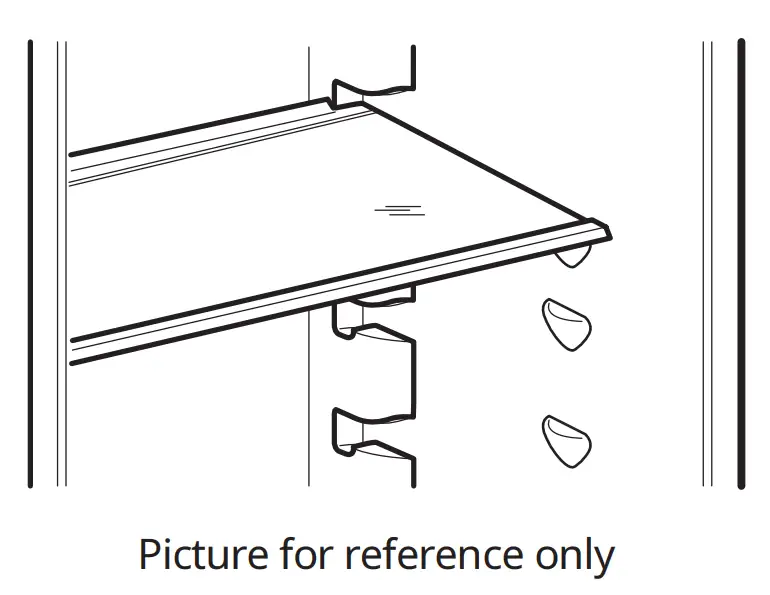 Picture for reference only