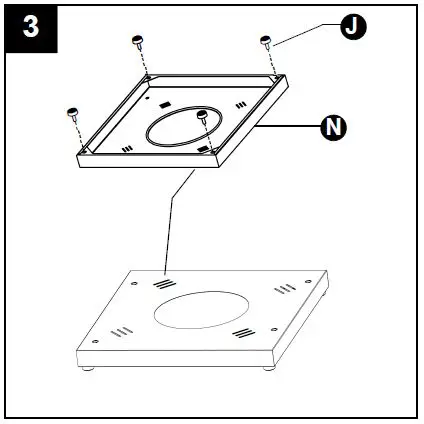 3

J

N