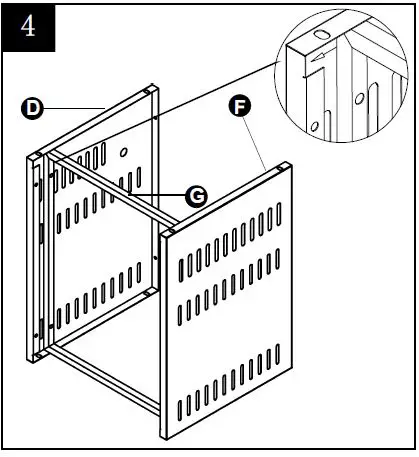 4

D

F

G