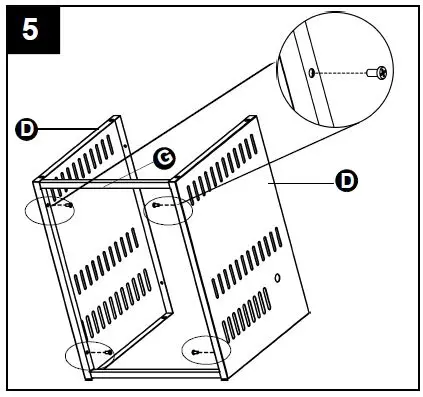 5

D

G

D