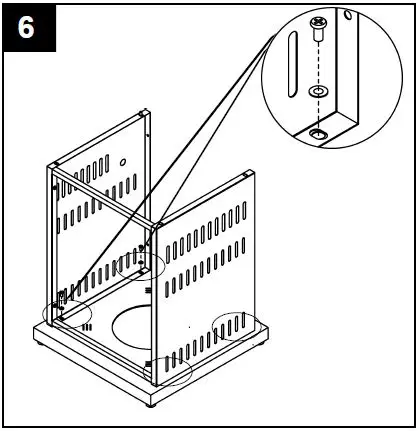 6