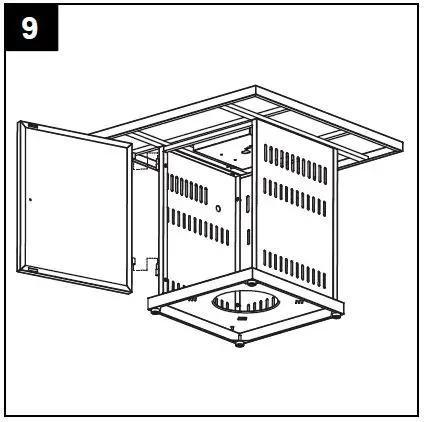 9