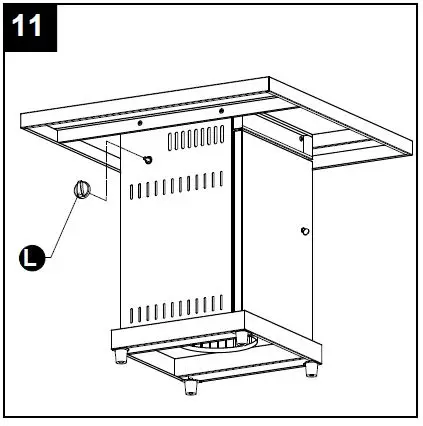 11

L