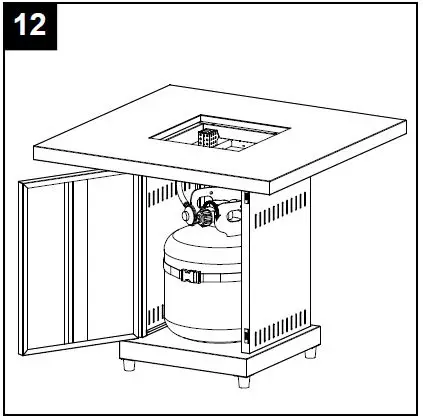 12