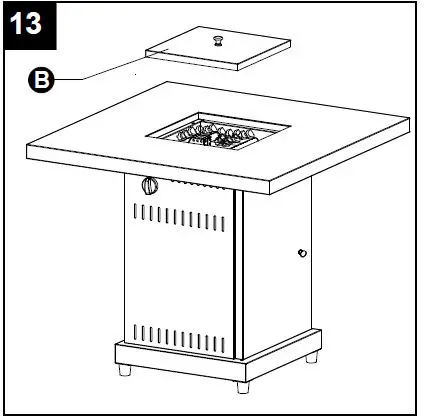 13

B