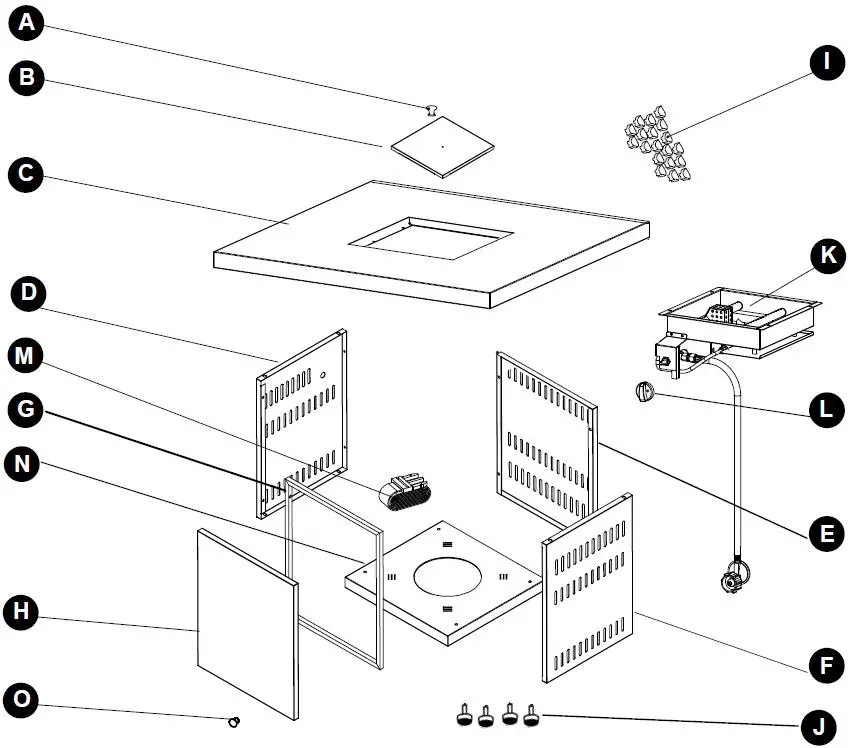 A
B
C
D
M
G
N
H
O
I
K
L
E
F
J