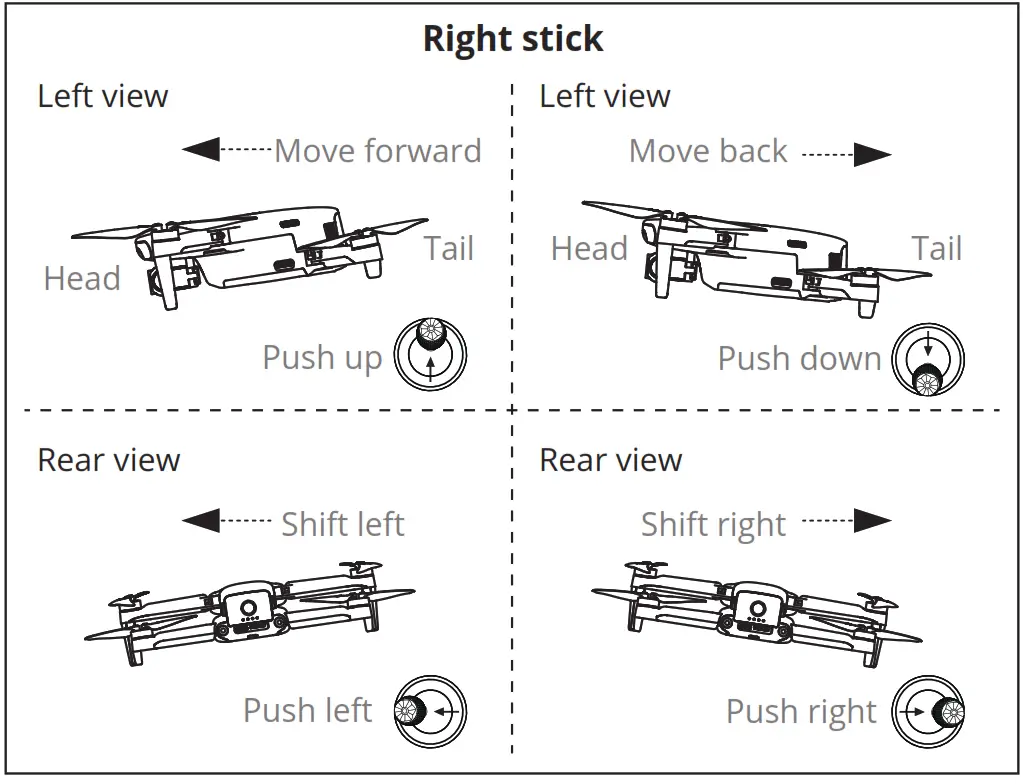 Right stick

Left view

Move forward

Head

Tail

Push up

Left view

Move back

Head

Tail

Push down

Rear view

Shift left

Push left

Rear view

Shift right

Push right